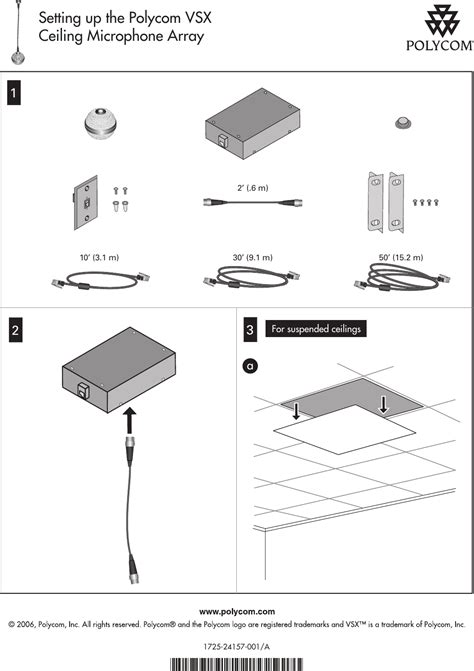 Setting up the Polycom VSX Ceiling Microphone Array

POLYCOM®

1

2' (.6 m)

10' (3.1 m)

30' (9.1 m)

50' (15.2 m)

2

3

For suspended ceilings

a

www.polycom.com

© 2006, Polycom, Inc. All rights reserved. Polycom® and the Polycom logo are registered trademarks and VSX™ is a trademark of Polycom, Inc.

1725-24157-001/A