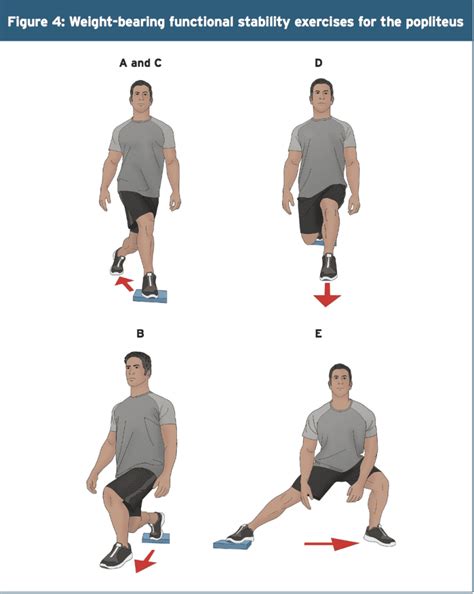 Figure 4: Weight-bearing functional stability exercises for the popliteus

A and C

D

B

E