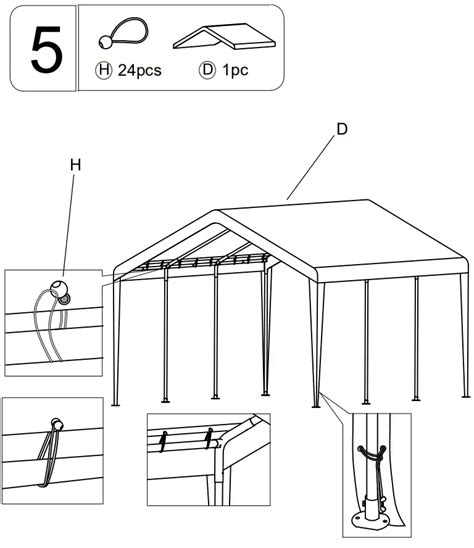 5

Ⓗ 24pcs

Ⓓ 1pc

D

H