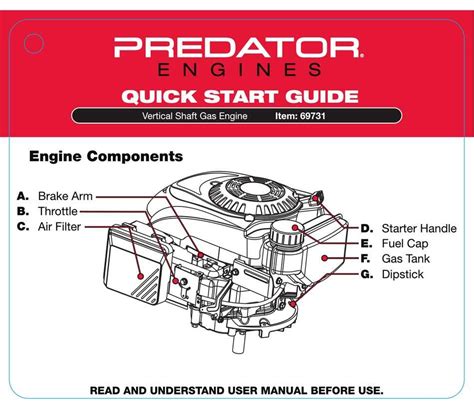 PREDATOR.
ENGINES
QUICK START GUIDE
Vertical Shaft Gas Engine Item: 69731

Engine Components

A. Brake Arm
B. Throttle
C. Air Filter

D. Starter Handle
E. Fuel Cap
F. Gas Tank
G. Dipstick

READ AND UNDERSTAND USER MANUAL BEFORE USE.