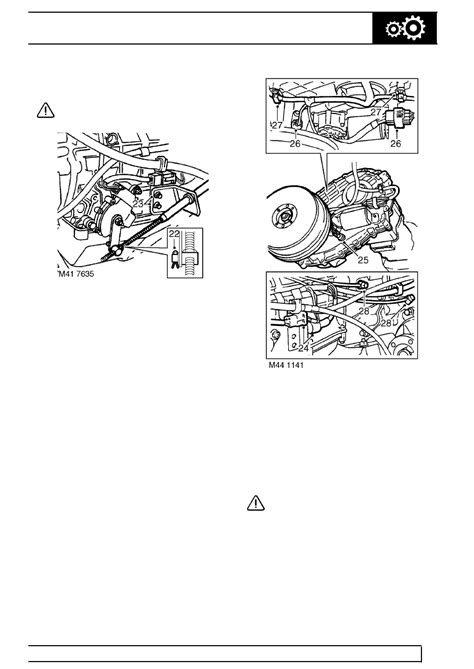 23

22

M41 7635

27

27

26

26

25

28

28

24

M44 1141