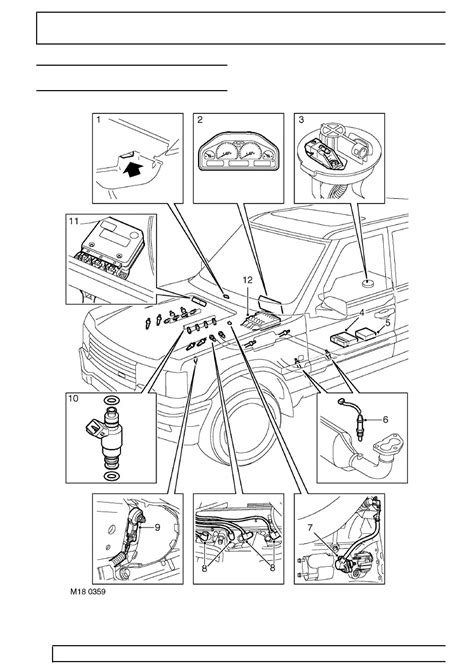 1
2
3
11
12
4
5
10
6
9
8
8
7
M18 0359