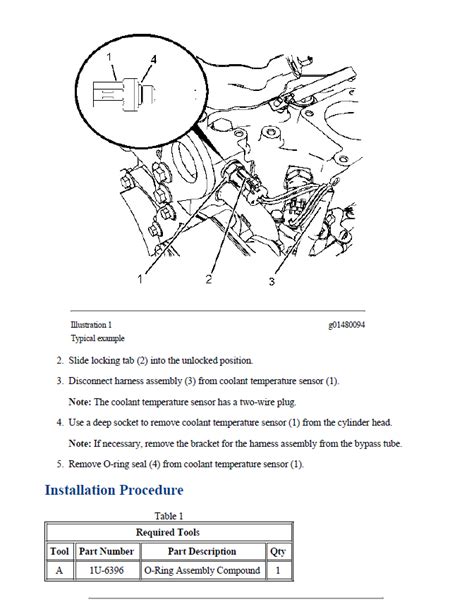 1
4
1
2
3

Illustration 1
g01480094
Typical example

2. Slide locking tab (2) into the unlocked position.

3. Disconnect harness assembly (3) from coolant temperature sensor (1).

Note: The coolant temperature sensor has a two-wire plug.

4. Use a deep socket to remove coolant temperature sensor (1) from the cylinder head.

Note: If necessary, remove the bracket for the harness assembly from the bypass tube.

5. Remove O-ring seal (4) from coolant temperature sensor (1).

Installation Procedure

Table 1

| Required Tools | | | |
|---|---|---|---|
| Tool | Part Number | Part Description | Qty |
| A | 1U-6396 | O-Ring Assembly Compound | 1 |