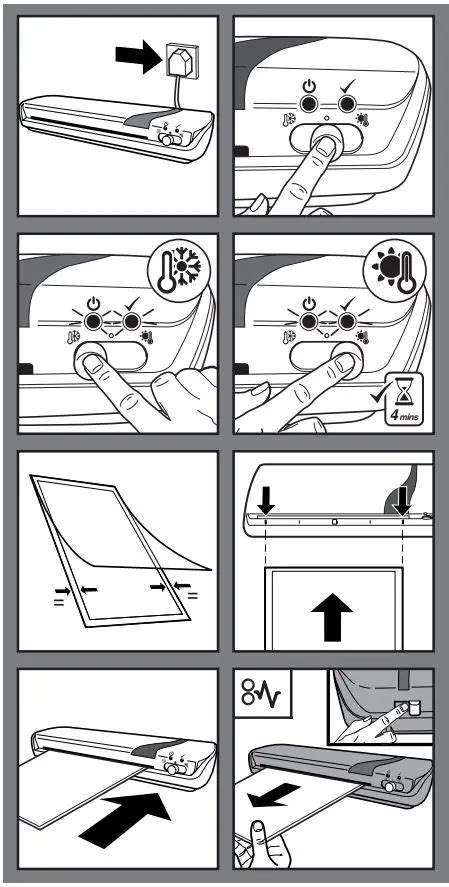 4 mins