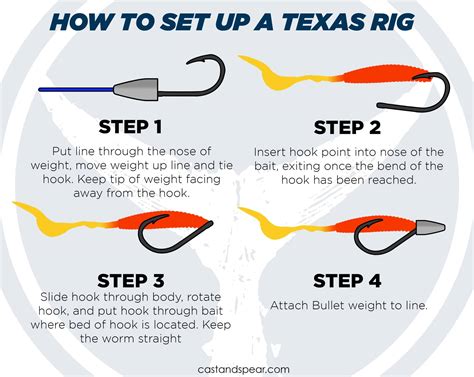 HOW TO SET UP A TEXAS RIG

STEP 1

Put line through the nose of weight, move weight up line and tie hook. Keep tip of weight facing away from the hook.

STEP 2

Insert hook point into nose of the bait, exiting once the bend of the hook has been reached.

STEP 3

Slide hook through body, rotate hook, and put hook through bait where bed of hook is located. Keep the worm straight

STEP 4

Attach Bullet weight to line.

castandspear.com