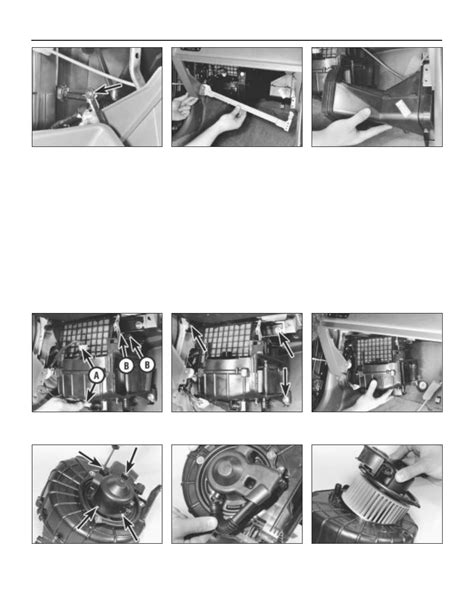 A

B

B