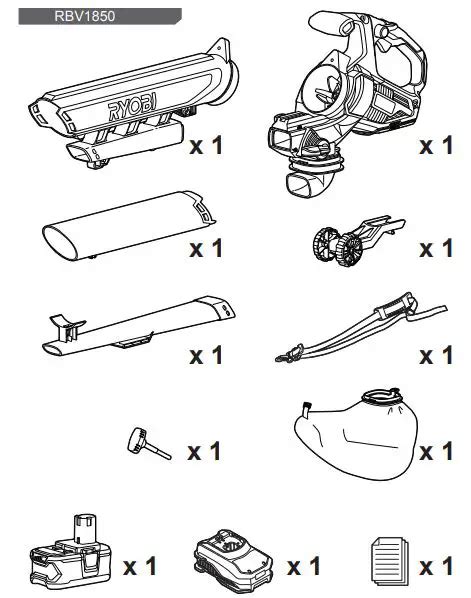 RBV1850

RYOBI

x 1

x 1

x 1

x 1

x 1

x 1

x 1

x 1

x 1

x 1

x 1