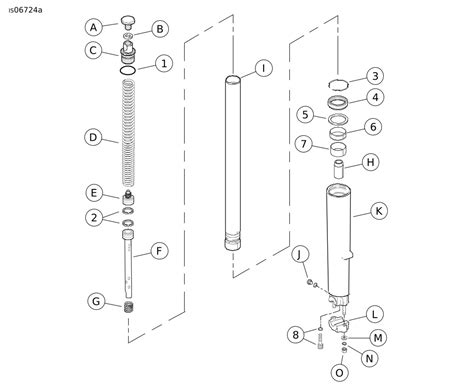 is06724a

A
B
C
1
D
E
2
F
G
I
3
4
5
6
7
H
K
J
L
8
M
N
O