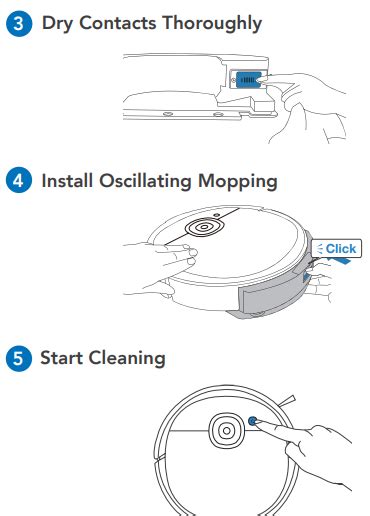 3 Dry Contacts Thoroughly

4 Install Oscillating Mopping

Click

5 Start Cleaning