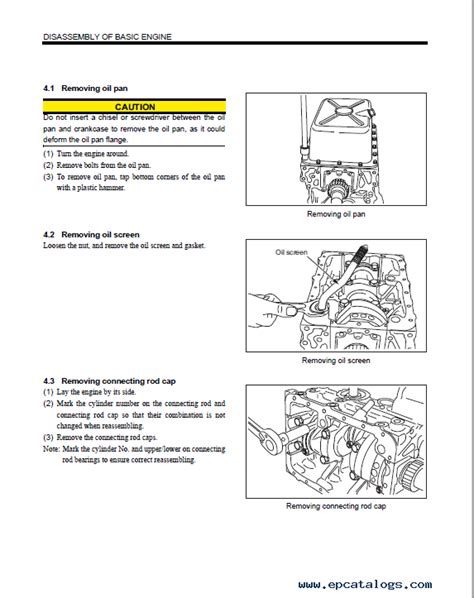 DISASSEMBLY OF BASIC ENGINE

4.1 Removing oil pan

CAUTION

Do not insert a chisel or screwdriver between the oil pan and crankcase to remove the oil pan, as it could deform the oil pan flange.

(1) Turn the engine around.
(2) Remove bolts from the oil pan.
(3) To remove oil pan, tap bottom corners of the oil pan with a plastic hammer.

Removing oil pan

4.2 Removing oil screen

Loosen the nut, and remove the oil screen and gasket.

Oil screen

Removing oil screen

4.3 Removing connecting rod cap

(1) Lay the engine by its side.
(2) Mark the cylinder number on the connecting rod and connecting rod cap so that their combination is not changed when reassembling.
(3) Remove the connecting rod caps.
Note: Mark the cylinder No. and upper/lower on connecting rod bearings to ensure correct reassembling.

Removing connecting rod cap

www.epcatalogs.com