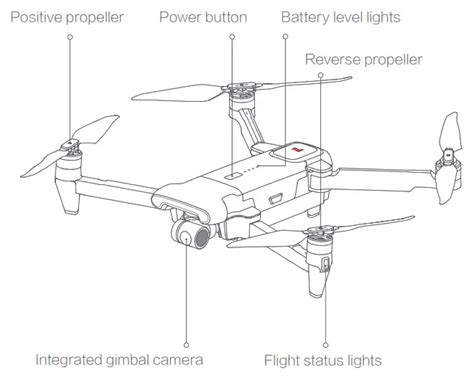 Positive propeller

Power button

Battery level lights

Reverse propeller

Integrated gimbal camera

Flight status lights