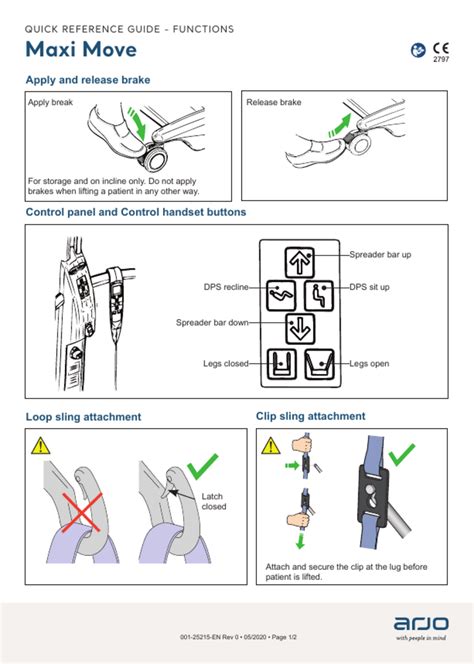 QUICK REFERENCE GUIDE - FUNCTIONS

Maxi Move

CE
2797

Apply and release brake

Apply break

For storage and on incline only. Do not apply brakes when lifting a patient in any other way.

Release brake

Control panel and Control handset buttons

Spreader bar up

DPS recline

DPS sit up

Spreader bar down

Legs closed

Legs open

Loop sling attachment

Latch closed

Clip sling attachment

Attach and secure the clip at the lug before patient is lifted.

001-25215-EN Rev 0 • 05/2020 • Page 1/2

arjo
with people in mind