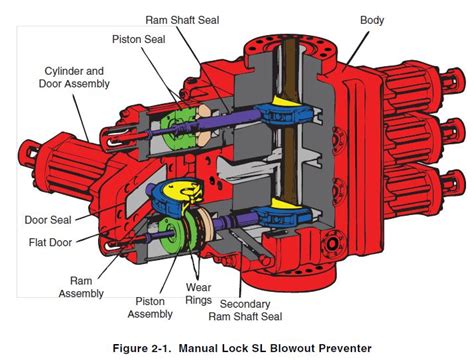 Ram Shaft Seal

Body

Piston Seal

Cylinder and Door Assembly

Door Seal

Flat Door

Ram Assembly

Piston Assembly

Wear Rings

Secondary Ram Shaft Seal

Figure 2-1. Manual Lock SL Blowout Preventer