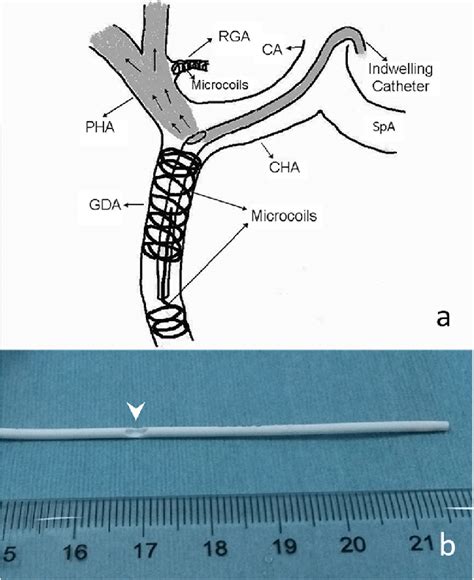 RGA
CA
Indwelling Catheter
Microcoils
PHA
SpA
CHA
GDA
Microcoils
a

5
16
17
18
19
20
21
b