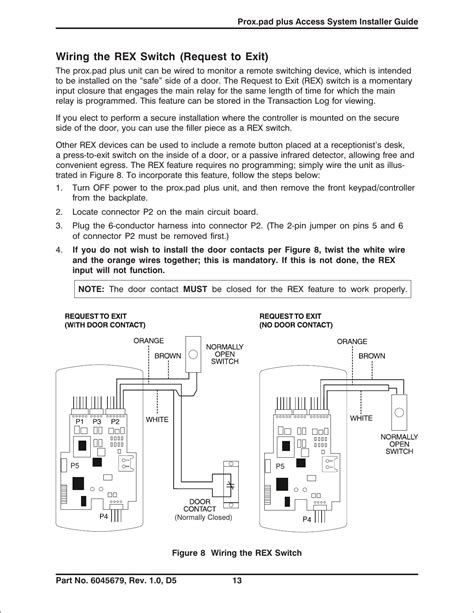 Prox.pad plus Access System Installer Guide

Wiring the REX Switch (Request to Exit)

The prox.pad plus unit can be wired to monitor a remote switching device, which is intended to be installed on the "safe" side of a door. The Request to Exit (REX) switch is a momentary input closure that engages the main relay for the same length of time for which the main relay is programmed. This feature can be stored in the Transaction Log for viewing.

If you elect to perform a secure installation where the controller is mounted on the secure side of the door, you can use the filler piece as a REX switch.

Other REX devices can be used to include a remote button placed at a receptionist's desk, a press-to-exit switch on the inside of a door, or a passive infrared detector, allowing free and convenient egress. The REX feature requires no programming; simply wire the unit as illustrated in Figure 8. To incorporate this feature, follow the steps below:

1. Turn OFF power to the prox.pad plus unit, and then remove the front keypad/controller from the backplate.

2. Locate connector P2 on the main circuit board.

3. Plug the 6-conductor harness into connector P2. (The 2-pin jumper on pins 5 and 6 of connector P2 must be removed first.)

4. If you do not wish to install the door contacts per Figure 8, twist the white wire and the orange wires together; this is mandatory. If this is not done, the REX input will not function.

NOTE: The door contact MUST be closed for the REX feature to work properly.

REQUEST TO EXIT (WITH DOOR CONTACT)

ORANGE
BROWN
NORMALLY OPEN SWITCH
WHITE
P1 P3 P2
P5
P4
DOOR CONTACT (Normally Closed)

REQUEST TO EXIT (NO DOOR CONTACT)

ORANGE
BROWN
WHITE
NORMALLY OPEN SWITCH
P5
P4

Figure 8 Wiring the REX Switch

Part No. 6045679, Rev. 1.0, D5 13