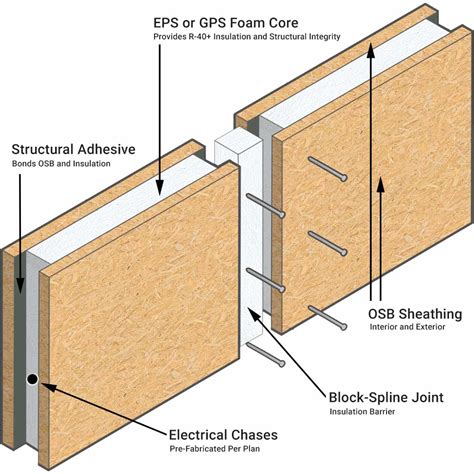 EPS or GPS Foam Core
Provides R-40+ Insulation and Structural Integrity

Structural Adhesive
Bonds OSB and Insulation

OSB Sheathing
Interior and Exterior

Block-Spline Joint
Insulation Barrier

Electrical Chases
Pre-Fabricated Per Plan