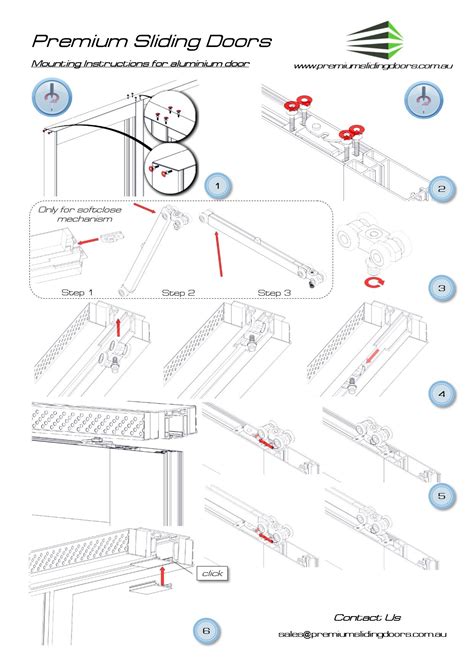 Premium Sliding Doors

Mounting Instructions for aluminium door

www.premiumslidingdoors.com.au

1

2

Only for softclose mechanism

Step 1

Step 2

Step 3

3

4

5

click

6

Contact Us

sales@premiumslidingdoors.com.au