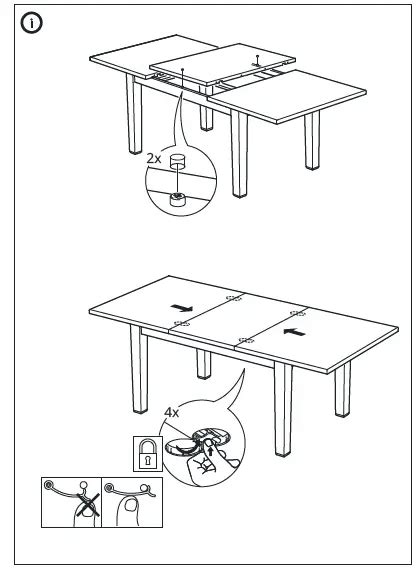 i

2x

4x