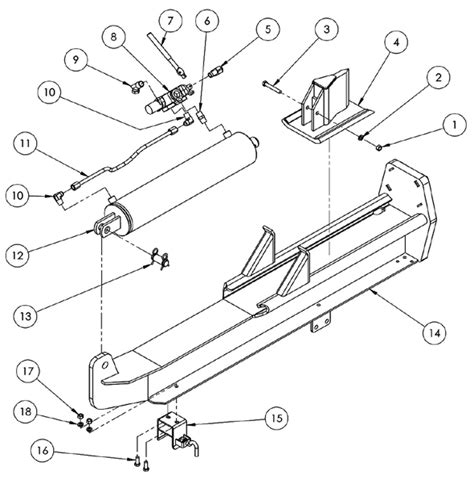 7
6
5
3
4
8
9
2
10
1
11
10
12
13
14
17
18
15
16