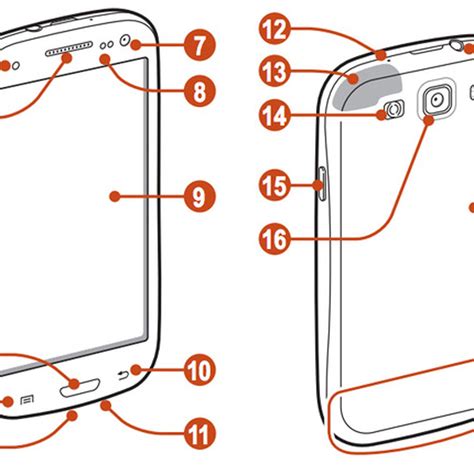 7
8
9
10
11
12
13
14
15
16