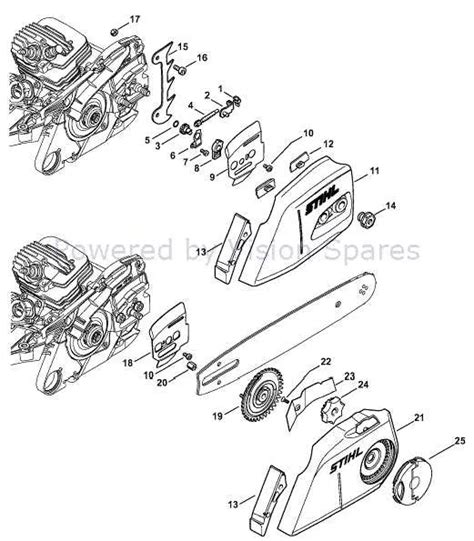 17
15
16
1
2
4
5
3
6
7
8
9
10
12
11
STIHL
14
13
Powered by Vision Spares
18
10
20
22
23
24
19
21
STIHL
25
13