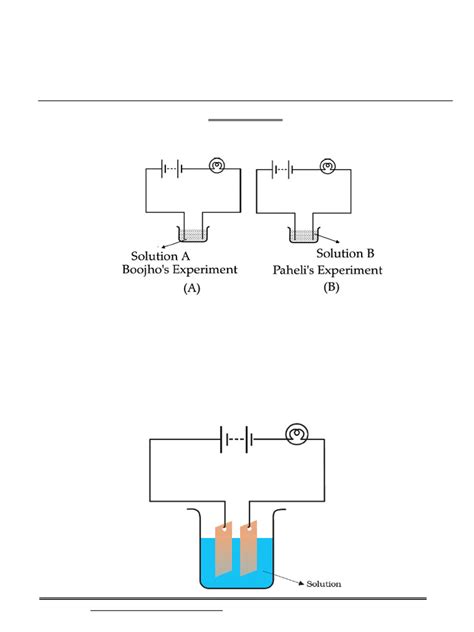 Solution A
Boojho's Experiment
(A)

Solution B
Paheli's Experiment
(B)

Solution