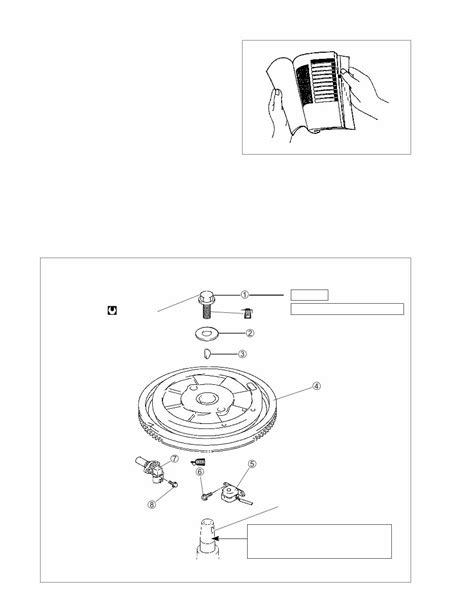 ①
②
③
④
⑦
⑥
⑤
⑧