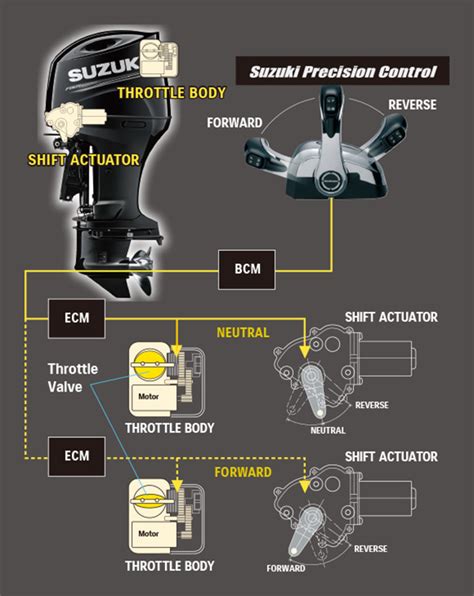 SUZUK

THROTTLE BODY

SHIFT ACTUATOR

Suzuki Precision Control

FORWARD

REVERSE

BCM

ECM

NEUTRAL

SHIFT ACTUATOR

Throttle Valve

Motor

THROTTLE BODY

REVERSE

NEUTRAL

ECM

FORWARD

SHIFT ACTUATOR

Motor

THROTTLE BODY

REVERSE

FORWARD