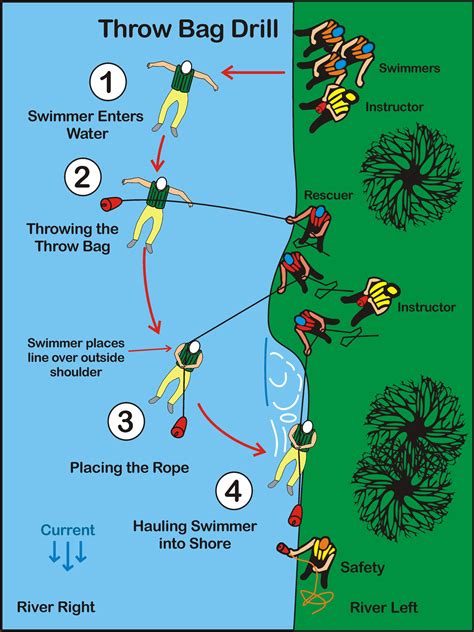 Throw Bag Drill

Swimmers

Instructor

1

Swimmer Enters Water

2

Throwing the Throw Bag

Rescuer

Instructor

Swimmer places line over outside shoulder

3

Placing the Rope

4

Hauling Swimmer into Shore

Current

Safety

River Right

River Left