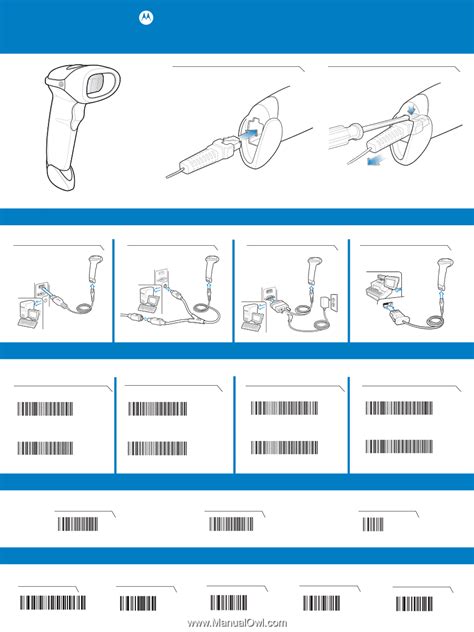 www.ManualOwl.com