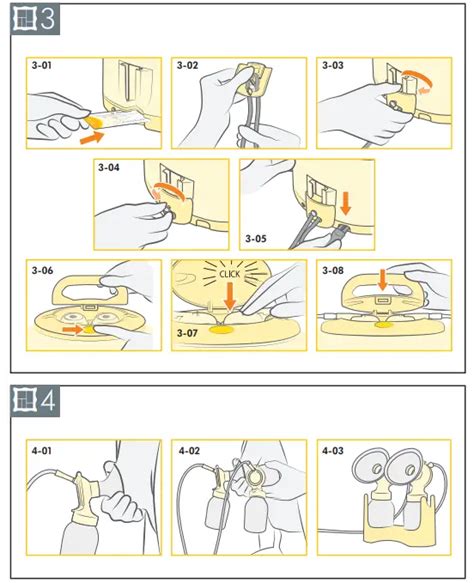 3

3-01

3-02

3-03

3-04

3-05

3-06

CLICK

3-07

3-08

4

4-01

4-02

4-03