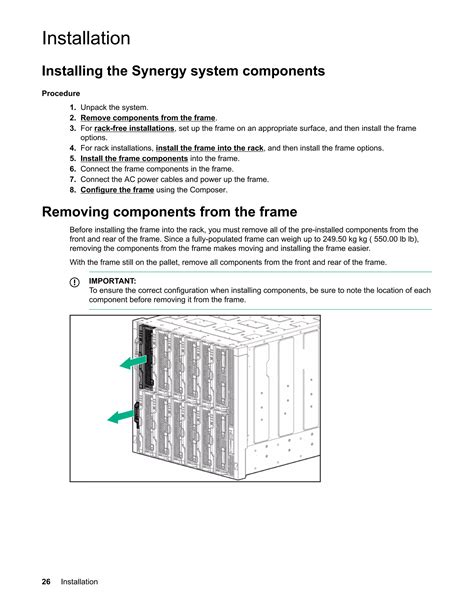 Installation

Installing the Synergy system components

Procedure

1. Unpack the system.
2. Remove components from the frame.
3. For rack-free installations, set up the frame on an appropriate surface, and then install the frame options.
4. For rack installations, install the frame into the rack, and then install the frame options.
5. Install the frame components into the frame.
6. Connect the frame components in the frame.
7. Connect the AC power cables and power up the frame.
8. Configure the frame using the Composer.

Removing components from the frame

Before installing the frame into the rack, you must remove all of the pre-installed components from the front and rear of the frame. Since a fully-populated frame can weigh up to 249.50 kg kg ( 550.00 lb lb), removing the components from the frame makes moving and installing the frame easier.

With the frame still on the pallet, remove all components from the front and rear of the frame.

IMPORTANT:
To ensure the correct configuration when installing components, be sure to note the location of each component before removing it from the frame.

26 Installation