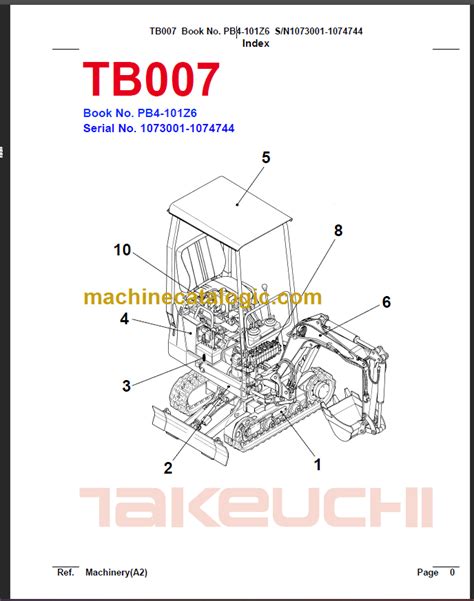 TB007 Book No. PB4-101Z6 S/N1073001-1074744
Index

TB007

Book No. PB4-101Z6
Serial No. 1073001-1074744

5
8
10
machinecatalogic.com
6
4
3
2
1

TAKEUCHI

Ref. Machinery(A2)

Page 0