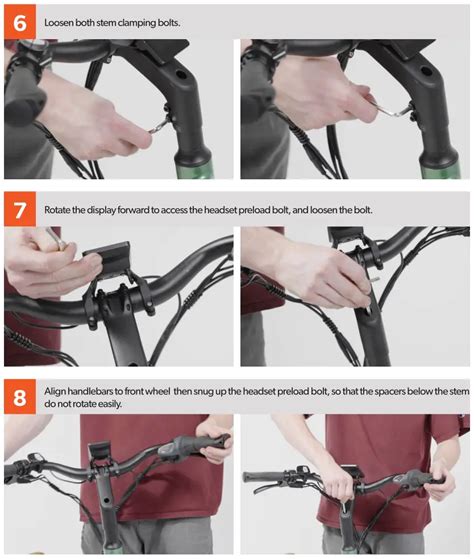 6 Loosen both stem clamping bolts.

7 Rotate the display forward to access the headset preload bolt, and loosen the bolt.

8 Align handlebars to front wheel then snug up the headset preload bolt, so that the spacers below the stem do not rotate easily.