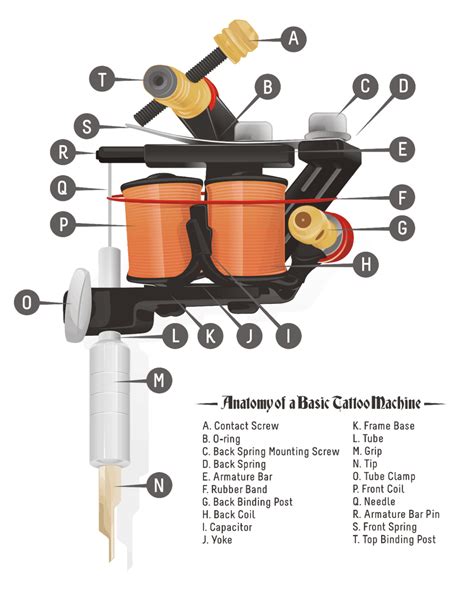 A
T
B
C
D
S
R
E
Q
F
P
G
H
O
L
K
J
I
M
N

Anatomy of a Basic Tattoo Machine

A. Contact Screw
B. O-ring
C. Back Spring Mounting Screw
D. Back Spring
E. Armature Bar
F. Rubber Band
G. Back Binding Post
H. Back Coil
I. Capacitor
J. Yoke

K. Frame Base
L. Tube
M. Grip
N. Tip
O. Tube Clamp
P. Front Coil
Q. Needle
R. Armature Bar Pin
S. Front Spring
T. Top Binding Post