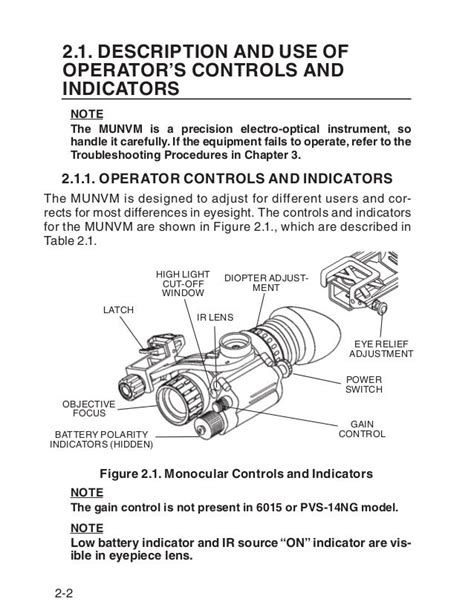 2.1. DESCRIPTION AND USE OF OPERATOR'S CONTROLS AND INDICATORS

NOTE

The MUNVM is a precision electro-optical instrument, so handle it carefully. If the equipment fails to operate, refer to the Troubleshooting Procedures in Chapter 3.

2.1.1. OPERATOR CONTROLS AND INDICATORS

The MUNVM is designed to adjust for different users and corrects for most differences in eyesight. The controls and indicators for the MUNVM are shown in Figure 2.1., which are described in Table 2.1.

HIGH LIGHT CUT-OFF WINDOW

DIOPTER ADJUSTMENT

LATCH

IR LENS

EYE RELIEF ADJUSTMENT

POWER SWITCH

OBJECTIVE FOCUS

GAIN CONTROL

BATTERY POLARITY INDICATORS (HIDDEN)

Figure 2.1. Monocular Controls and Indicators

NOTE

The gain control is not present in 6015 or PVS-14NG model.

NOTE

Low battery indicator and IR source "ON" indicator are visible in eyepiece lens.

2-2