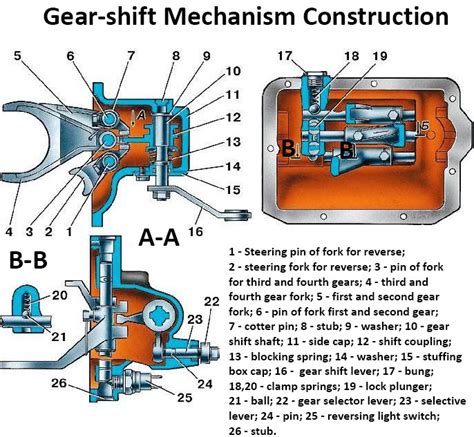 Gear-shift Mechanism Construction

5 6 7 8 9 10 11 12 13 14 15 16 4 3 2 1 A

17 18 19 5 B B

A-A

B-B

20 21

22 23 24 25 26

1 - Steering pin of fork for reverse; 2 - steering fork for reverse; 3 - pin of fork for third and fourth gears; 4 - third and fourth gear fork; 5 - first and second gear fork; 6 - pin of fork first and second gear; 7 - cotter pin; 8 - stub; 9 - washer; 10 - gear shift shaft; 11 - side cap; 12 - shift coupling; 13 - blocking spring; 14 - washer; 15 - stuffing box cap; 16 - gear shift lever; 17 - bung; 18,20 - clamp springs; 19 - lock plunger; 21 - ball; 22 - gear selector lever; 23 - selective lever; 24 - pin; 25 - reversing light switch; 26 - stub.