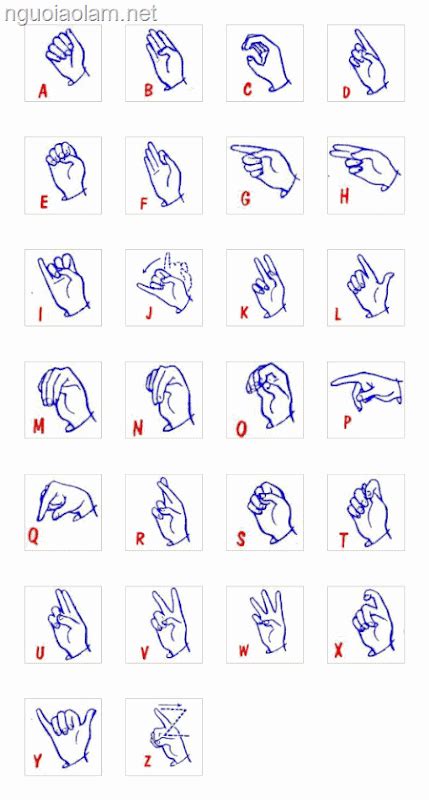 nguoiaolam.net

A B C D

E F G H

I J K L

M N O P

Q R S T

U V W X

Y Z