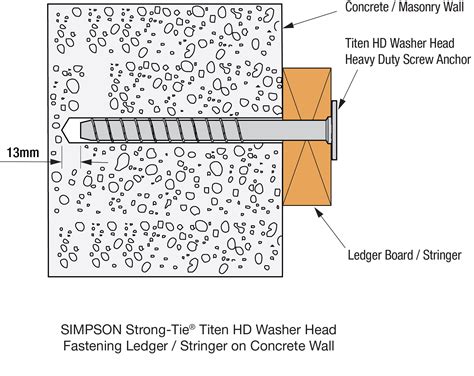 Concrete / Masonry Wall

Titen HD Washer Head Heavy Duty Screw Anchor

13mm

Ledger Board / Stringer

SIMPSON Strong-Tie® Titen HD Washer Head Fastening Ledger / Stringer on Concrete Wall