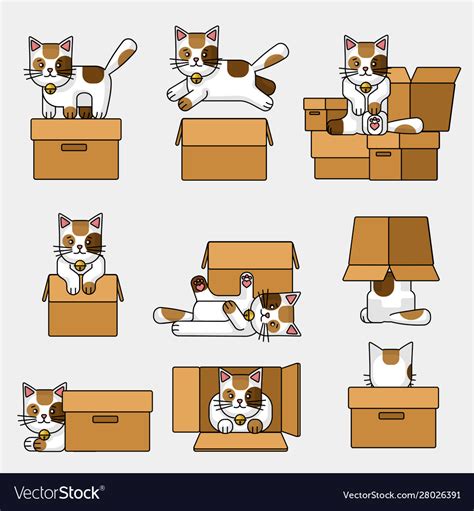 VectorStock®

VectorStock.com/28026391