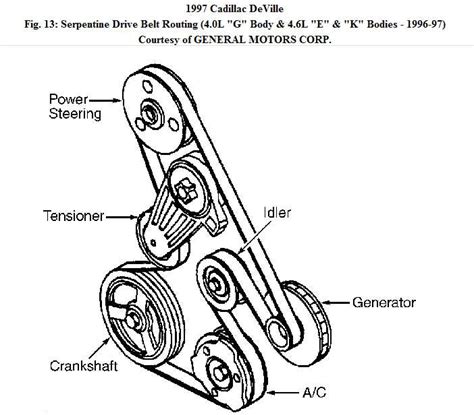 1997 Cadillac DeVille
Fig. 13: Serpentine Drive Belt Routing (4.0L "G" Body & 4.6L "E" & "K" Bodies - 1996-97)
Courtesy of GENERAL MOTORS CORP.

Power Steering

Tensioner

Idler

Generator

Crankshaft

A/C