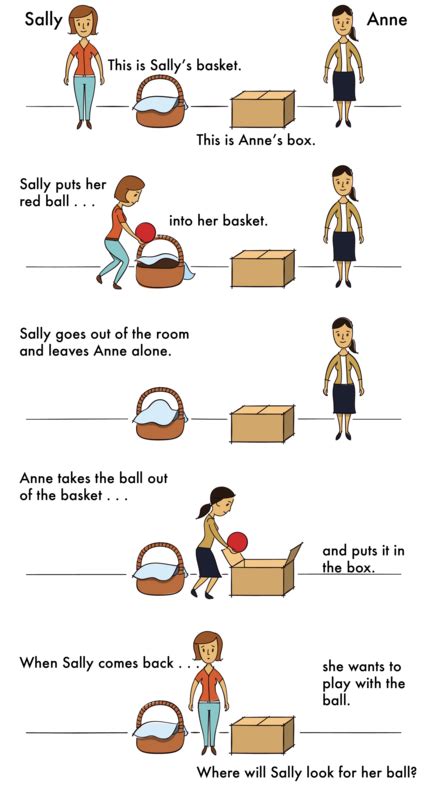 Sally

Anne

This is Sally's basket.

This is Anne's box.

Sally puts her red ball . . .

into her basket.

Sally goes out of the room and leaves Anne alone.

Anne takes the ball out of the basket . . .

and puts it in the box.

When Sally comes back . . .

she wants to play with the ball.

Where will Sally look for her ball?