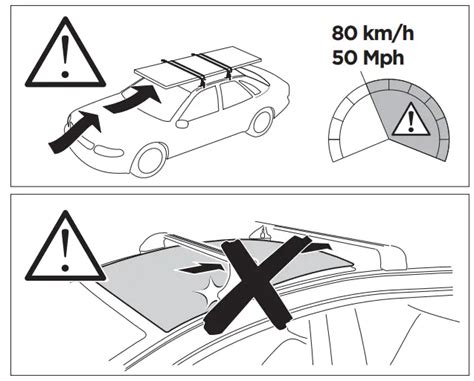 80 km/h
50 Mph