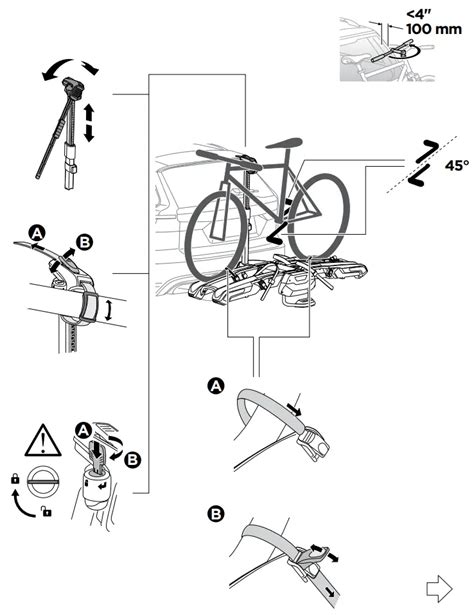 <4"
100 mm

45°

A
B

A
B

A

B