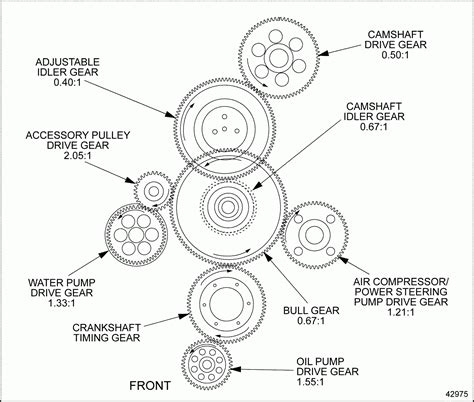 CAMSHAFT
DRIVE GEAR
0.50:1

ADJUSTABLE
IDLER GEAR
0.40:1

CAMSHAFT
IDLER GEAR
0.67:1

ACCESSORY PULLEY
DRIVE GEAR
2.05:1

WATER PUMP
DRIVE GEAR
1.33:1

AIR COMPRESSOR/
POWER STEERING
PUMP DRIVE GEAR
1.21:1

BULL GEAR
0.67:1

CRANKSHAFT
TIMING GEAR

OIL PUMP
DRIVE GEAR
1.55:1

FRONT

42975