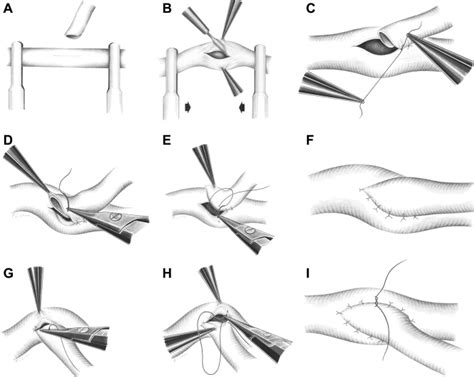 A

B

C

D

E

F

G

H

I