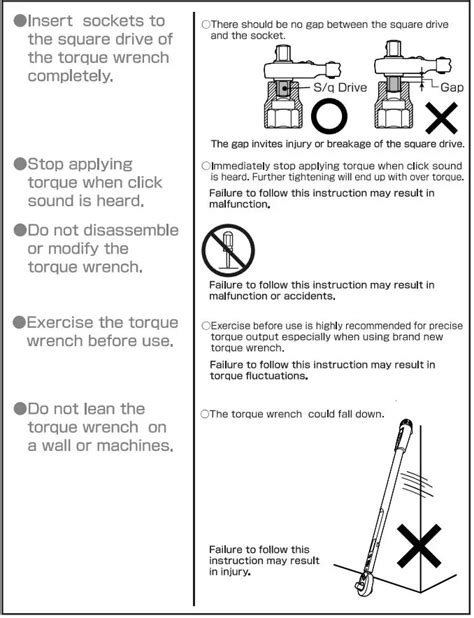 ●Insert sockets to the square drive of the torque wrench completely.

○There should be no gap between the square drive and the socket.

S/q Drive

Gap

The gap invites injury or breakage of the square drive.

●Stop applying torque when click sound is heard.

○Immediately stop applying torque when click sound is heard. Further tightening will end up with over torque.

Failure to follow this instruction may result in malfunction.

●Do not disassemble or modify the torque wrench.

Failure to follow this instruction may result in malfunction or accidents.

●Exercise the torque wrench before use.

○Exercise before use is highly recommended for precise torque output especially when using brand new torque wrench.

Failure to follow this instruction may result in torque fluctuations.

●Do not lean the torque wrench on a wall or machines.

○The torque wrench could fall down.

Failure to follow this instruction may result in injury.