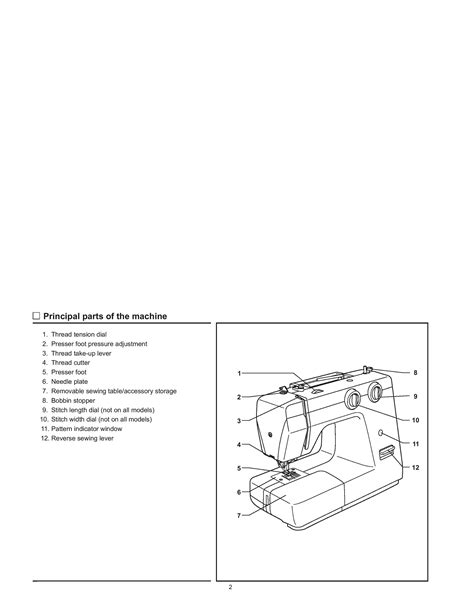 ☐ Principal parts of the machine

1. Thread tension dial
2. Presser foot pressure adjustment
3. Thread take-up lever
4. Thread cutter
5. Presser foot
6. Needle plate
7. Removable sewing table/accessory storage
8. Bobbin stopper
9. Stitch length dial (not on all models)
10. Stitch width dial (not on all models)
11. Pattern indicator window
12. Reverse sewing lever

1
2
3
4
5
6
7
8
9
10
11
12

2