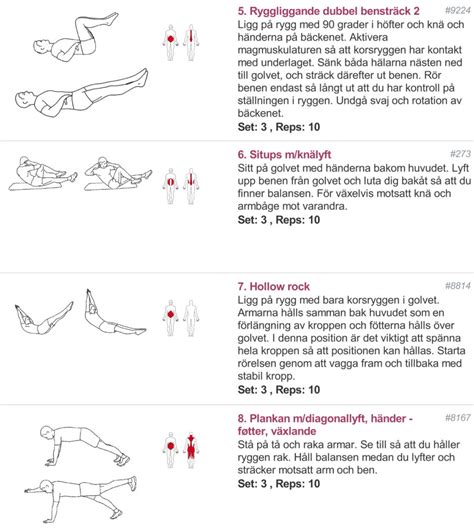 5. Ryggliggande dubbel bensträck 2
#9224
Ligg på rygg med 90 grader i höfter och knä och händerna på bäckenet. Aktivera magmuskulaturen så att korsryggen har kontakt med underlaget. Sänk båda hälarna nästen ned till golvet, och sträck därefter ut benen. Rör benen endast så långt ut att du har kontroll på ställningen i ryggen. Undgå svaj och rotation av bäckenet.
Set: 3 , Reps: 10

6. Situps m/knälyft
#273
Sitt på golvet med händerna bakom huvudet. Lyft upp benen från golvet och luta dig bakåt så att du finner balansen. För växelvis motsatt knä och armbåge mot varandra.
Set: 3 , Reps: 10

7. Hollow rock
#8814
Ligg på rygg med bara korsryggen i golvet. Armarna hålls samman bak huvudet som en förlängning av kroppen och fötterna hålls över golvet. I denna position är det viktigt att spänna hela kroppen så att positionen kan hållas. Starta rörelsen genom att vagga fram och tillbaka med stabil kropp.
Set: 3 , Reps: 10

8. Plankan m/diagonallyft, händer - føtter, växlande
#8167
Stå på tå och raka armar. Se till så att du håller ryggen rak. Håll balansen medan du lyfter och sträcker motsatt arm och ben.
Set: 3 , Reps: 10