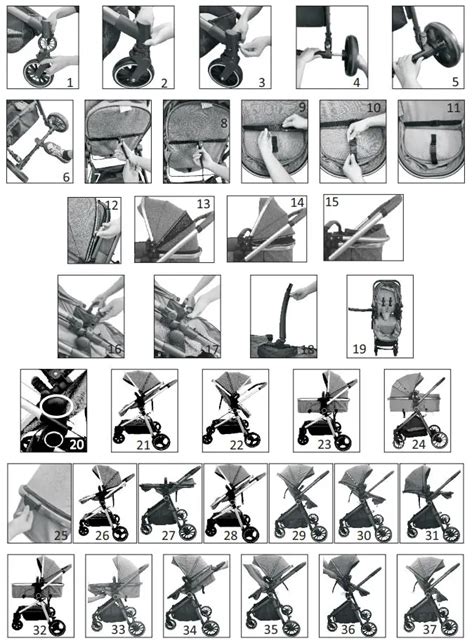 1 2 3 4 5

6 7 8 9 10 11

12 13 14 15

16 17 18 19

20 21 22 23 24

25 26 27 28 29 30 31

32 33 34 35 36 37